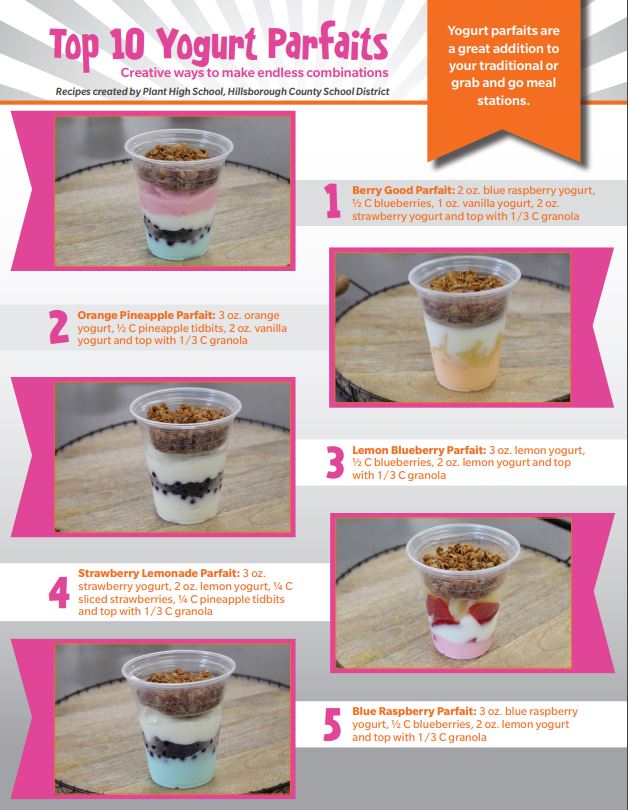 Top 10 Yogurt Parfaits
Creative ways to make endless combinations
Recipes created by Plant High School, Hillsborough County School District

Yogurt parfaits are a great addition to your traditional or grab and go meal stations.

1 Berry Good Parfait: 2 oz. blue raspberry yogurt, ½ C blueberries, 1 oz. vanilla yogurt, 2 oz. strawberry yogurt and top with 1/3 C granola

2 Orange Pineapple Parfait: 3 oz. orange yogurt, ½ C pineapple tidbits, 2 oz. vanilla yogurt and top with 1/3 C granola

3 Lemon Blueberry Parfait: 3 oz. lemon yogurt, ½ C blueberries, 2 oz. lemon yogurt and top with 1/3 C granola

4 Strawberry Lemonade Parfait: 3 oz. strawberry yogurt, 2 oz. lemon yogurt, ¼ C sliced strawberries, ¼ C pineapple tidbits and top with 1/3 C granola

5 Blue Raspberry Parfait: 3 oz. blue raspberry yogurt, ½ C blueberries, 2 oz. lemon yogurt and top with 1/3 C granola